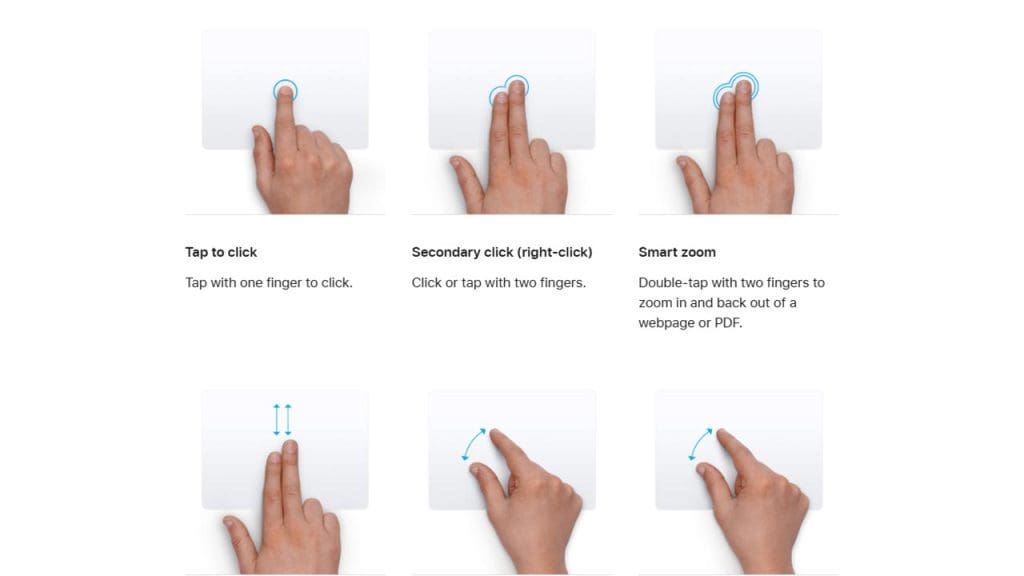 Tap to click

Tap with one finger to click.

Secondary click (right-click)

Click or tap with two fingers.

Smart zoom

Double-tap with two fingers to zoom in and back out of a webpage or PDF.